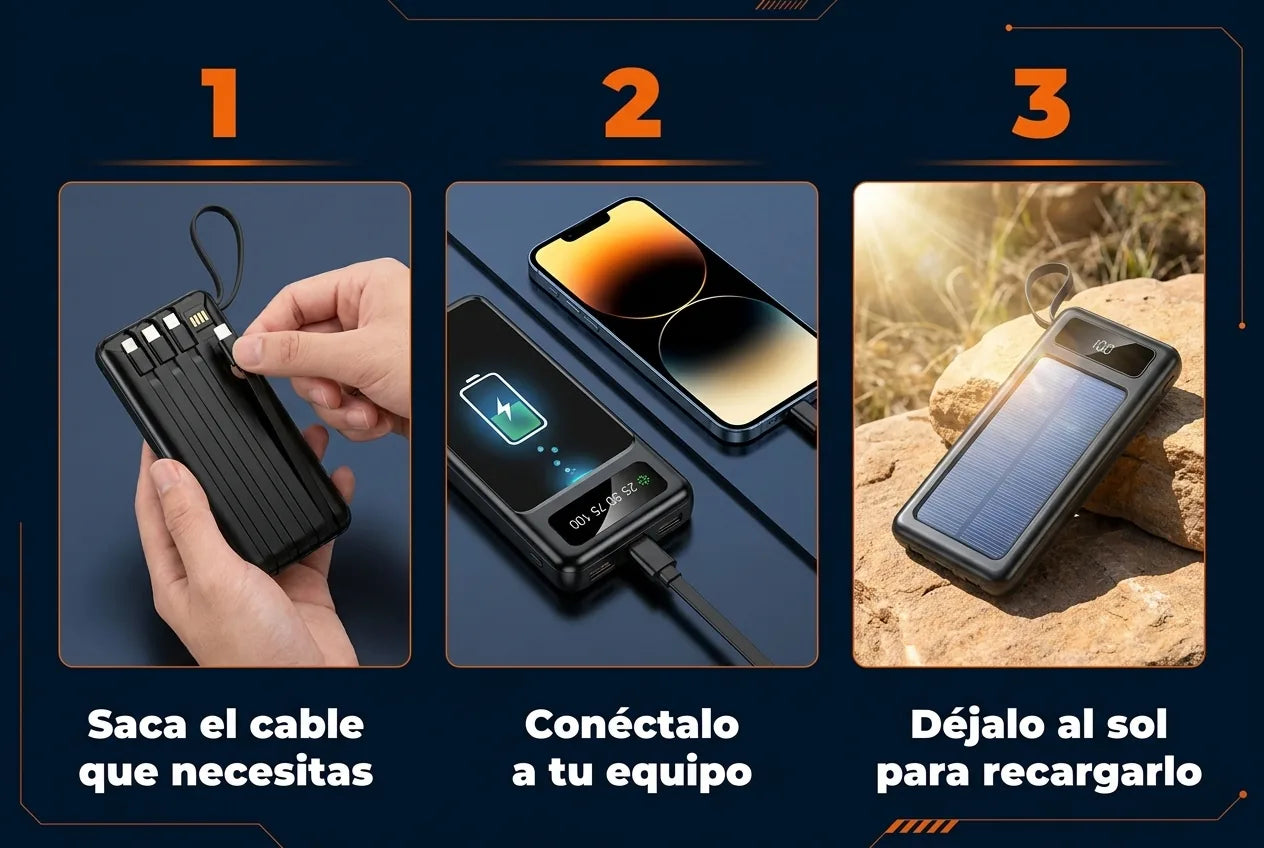 1

Saca el cable que necesitas

2

25 50 75 100

Conéctalo a tu equipo

3

100

Déjalo al sol para recargarlo